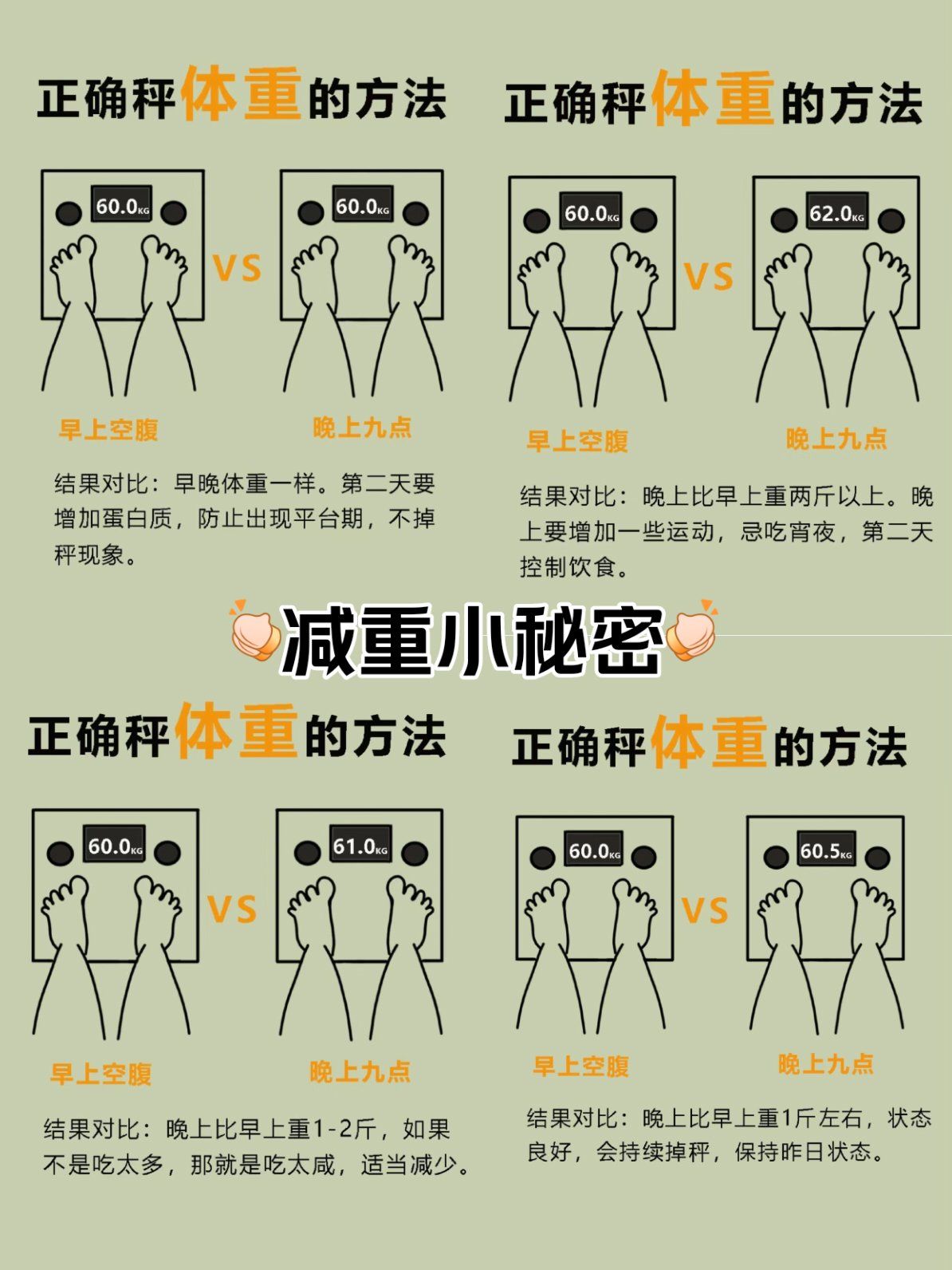 正确秤体重的方法

60.0KG VS 60.0KG

早上空腹 晚上九点

结果对比：早晚体重一样。第二天要增加蛋白质，防止出现平台期，不掉秤现象。

正确秤体重的方法

60.0KG VS 62.0KG

早上空腹 晚上九点

结果对比：晚上比早上重两斤以上。晚上要增加一些运动，忌吃宵夜，第二天控制饮食。

减重小秘密

正确秤体重的方法

60.0KG VS 61.0KG

早上空腹 晚上九点

结果对比：晚上比早上重1-2斤，如果不是吃太多，那就是吃太咸，适当减少。

正确秤体重的方法

60.0KG VS 60.5KG

早上空腹 晚上九点

结果对比：晚上比早上重1斤左右，状态良好，会持续掉秤，保持昨日状态。