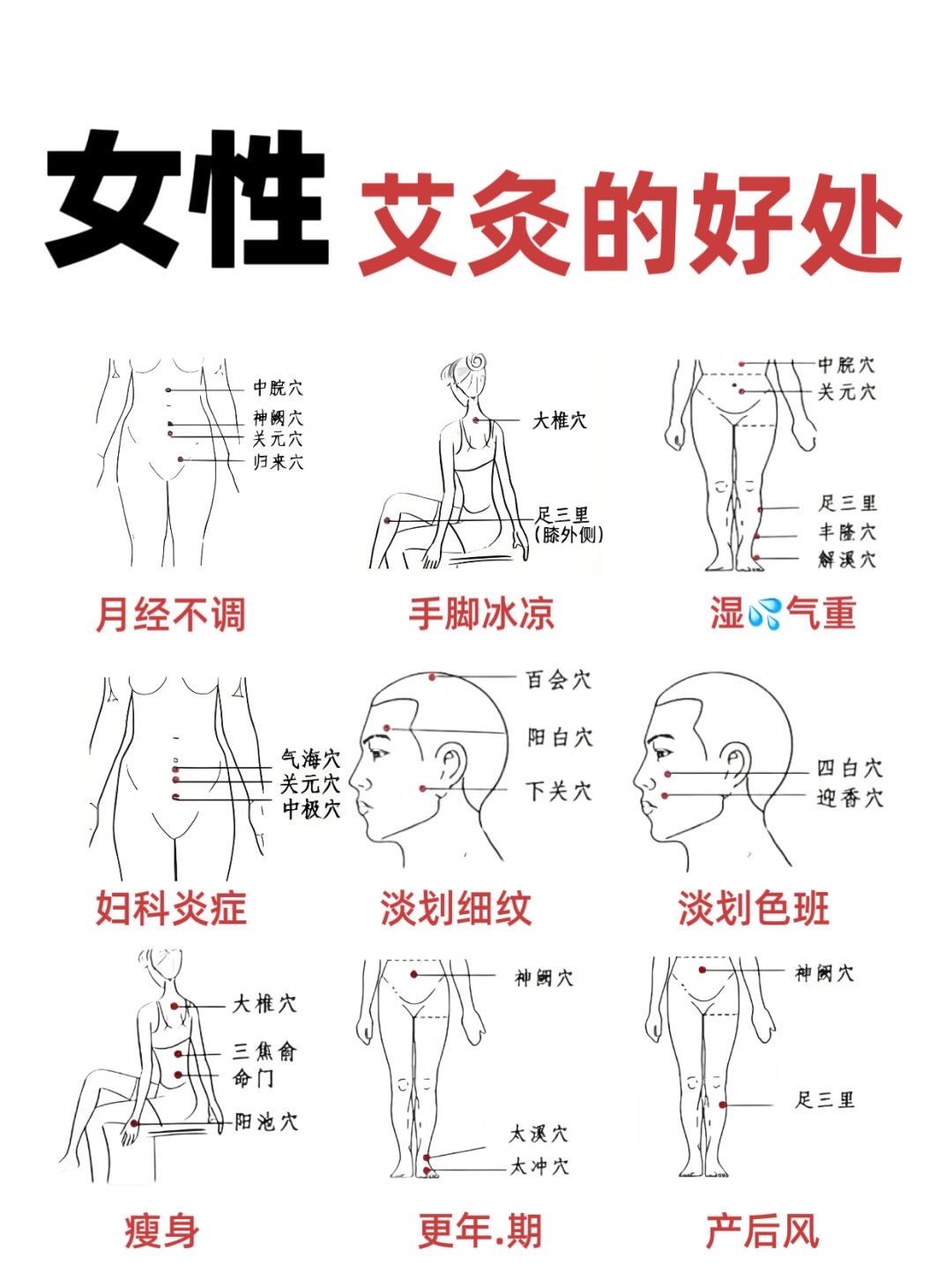 女性 艾灸的好处

中脘穴
神阙穴
关元穴
归来穴
月经不调

大椎穴
足三里
（膝外侧）
手脚冰凉

中脘穴
关元穴
足三里
丰隆穴
解溪穴
湿💦气重

气海穴
关元穴
中极穴
妇科炎症

百会穴
阳白穴
下关穴
淡划细纹

四白穴
迎香穴
淡划色班

大椎穴
三焦俞
命门
阳池穴
瘦身

神阙穴
太溪穴
太冲穴
更年.期

神阙穴
足三里
产后风