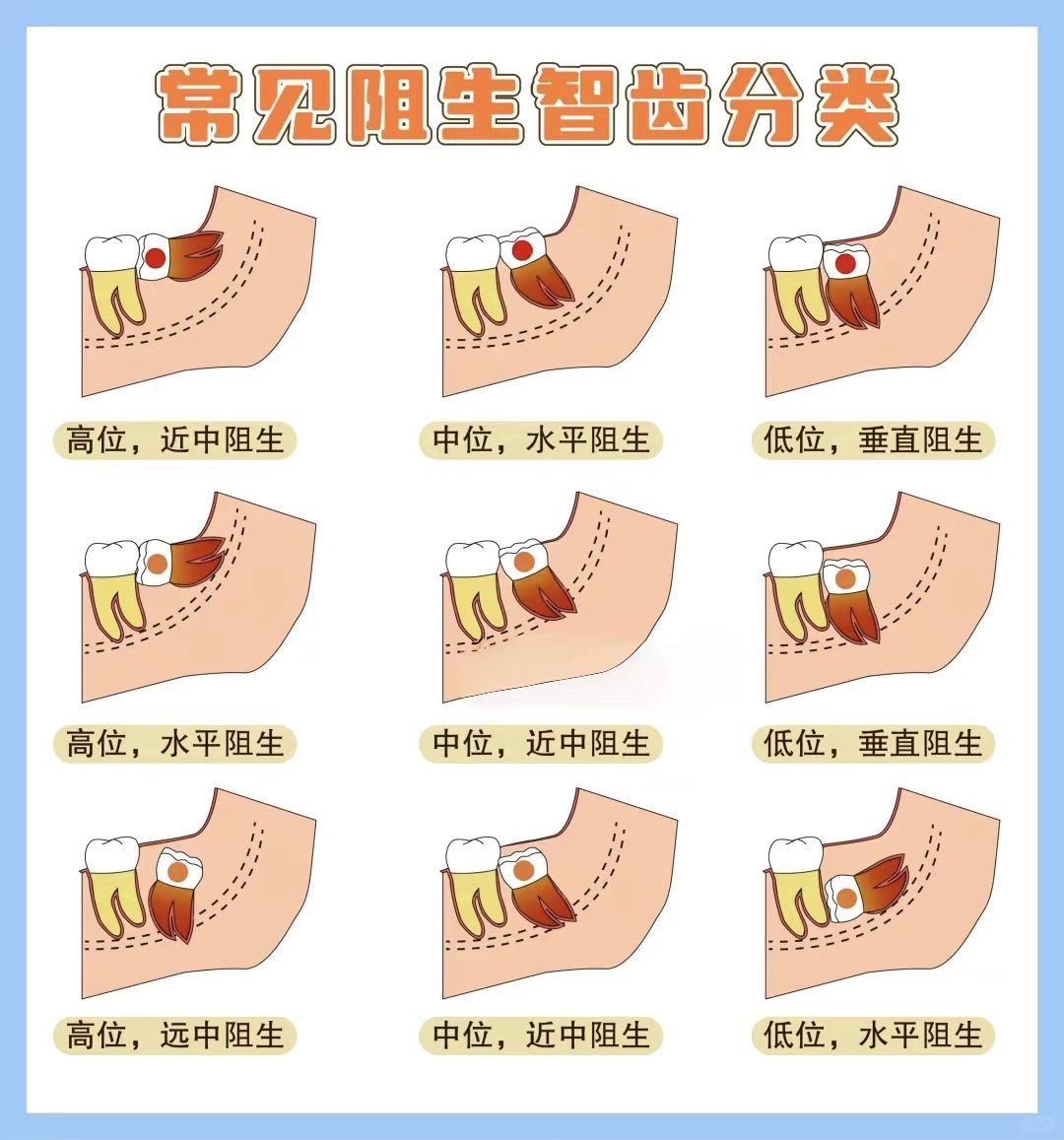 常见阻生智齿分类

高位，近中阻生

中位，水平阻生

低位，垂直阻生

高位，水平阻生

中位，近中阻生

低位，垂直阻生

高位，远中阻生

中位，近中阻生

低位，水平阻生