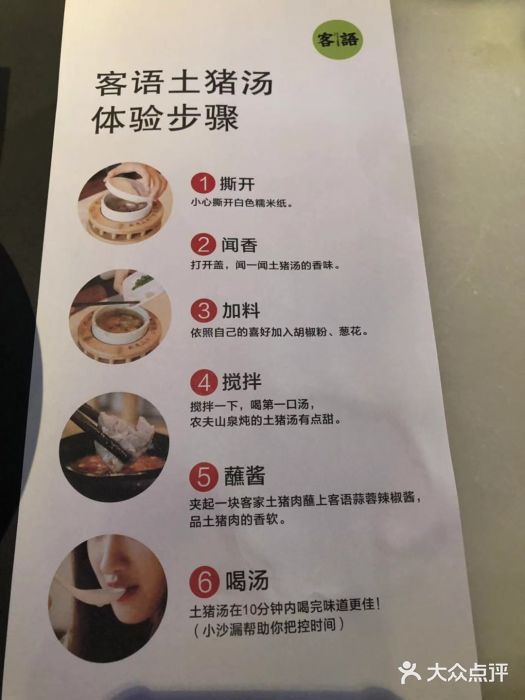 客語

客语土猪汤
体验步骤

1 撕开
小心撕开白色糯米纸。

2 闻香
打开盖，闻一闻土猪汤的香味。

3 加料
依照自己的喜好加入胡椒粉、葱花。

4 搅拌
搅拌一下，喝第一口汤，
农夫山泉炖的土猪汤有点甜。

5 蘸酱
夹起一块客家土猪肉蘸上客语蒜蓉辣椒酱，
品土猪肉的香软。

6 喝汤
土猪汤在10分钟内喝完味道更佳！
（小沙漏帮助你把控时间）

大众点评