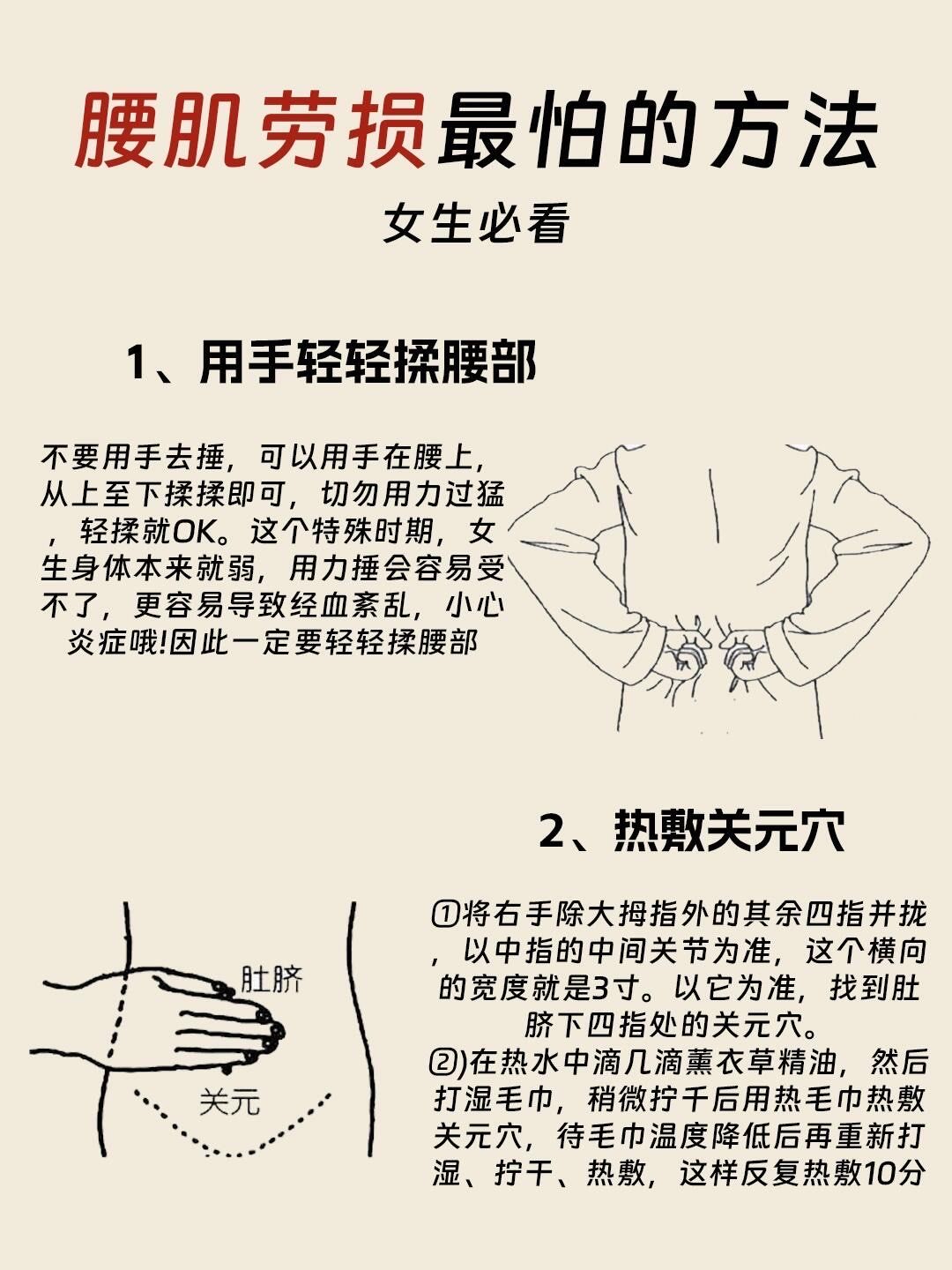 腰肌劳损最怕的方法
女生必看

1、用手轻轻揉腰部

不要用手去捶，可以用手在腰上，从上至下揉揉即可，切勿用力过猛，轻揉就OK。这个特殊时期，女生身体本来就弱，用力捶会容易受不了，更容易导致经血紊乱，小心炎症哦!因此一定要轻轻揉腰部

2、热敷关元穴

肚脐
关元

①将右手除大拇指外的其余四指并拢，以中指的中间关节为准，这个横向的宽度就是3寸。以它为准，找到肚脐下四指处的关元穴。
②)在热水中滴几滴薰衣草精油，然后打湿毛巾，稍微拧干后用热毛巾热敷关元穴，待毛巾温度降低后再重新打湿、拧干、热敷，这样反复热敷10分