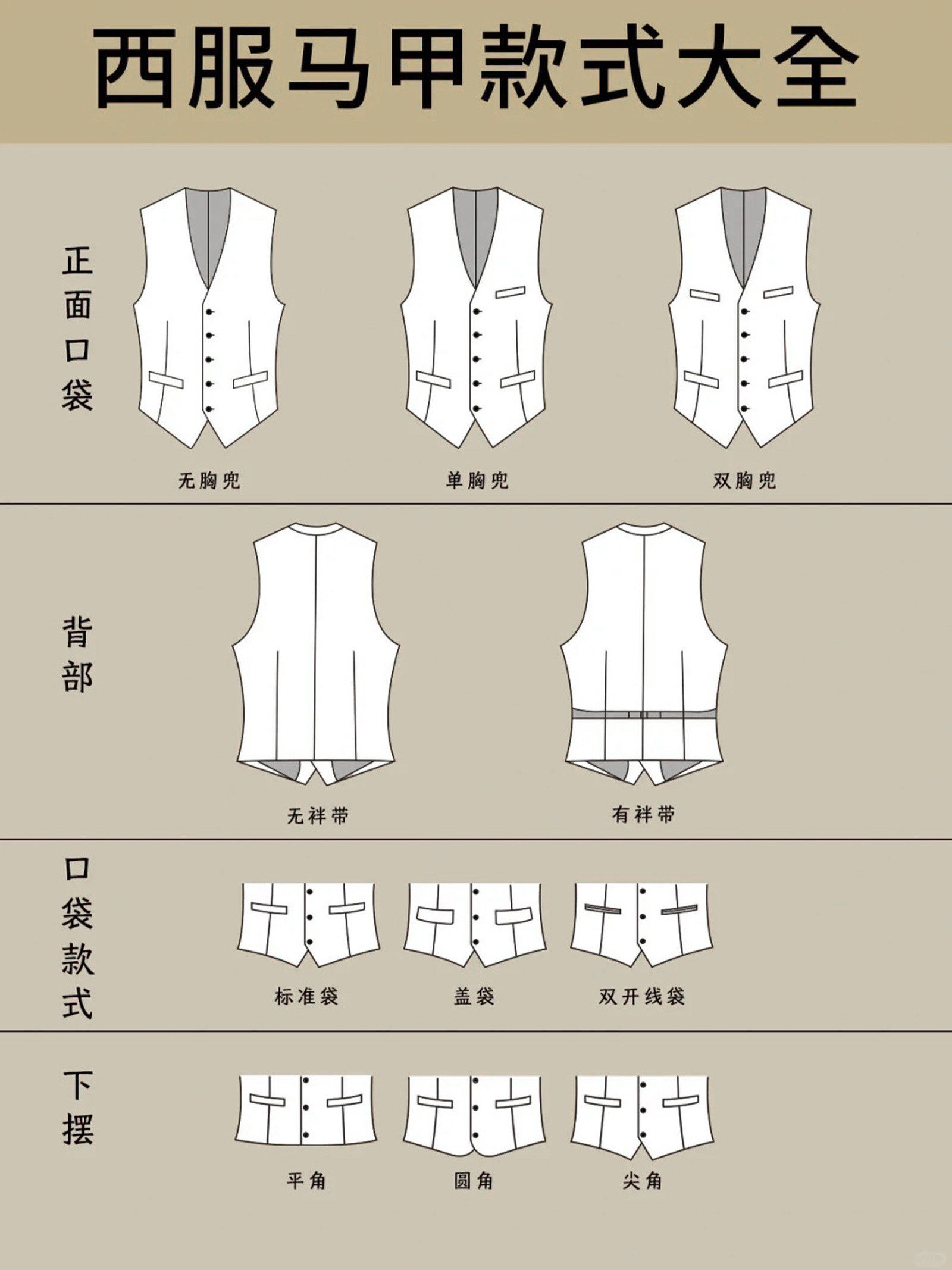 西服马甲款式大全

正面口袋

无胸兜 单胸兜 双胸兜

背部

无袢带 有袢带

口袋款式

标准袋 盖袋 双开线袋

下摆

平角 圆角 尖角