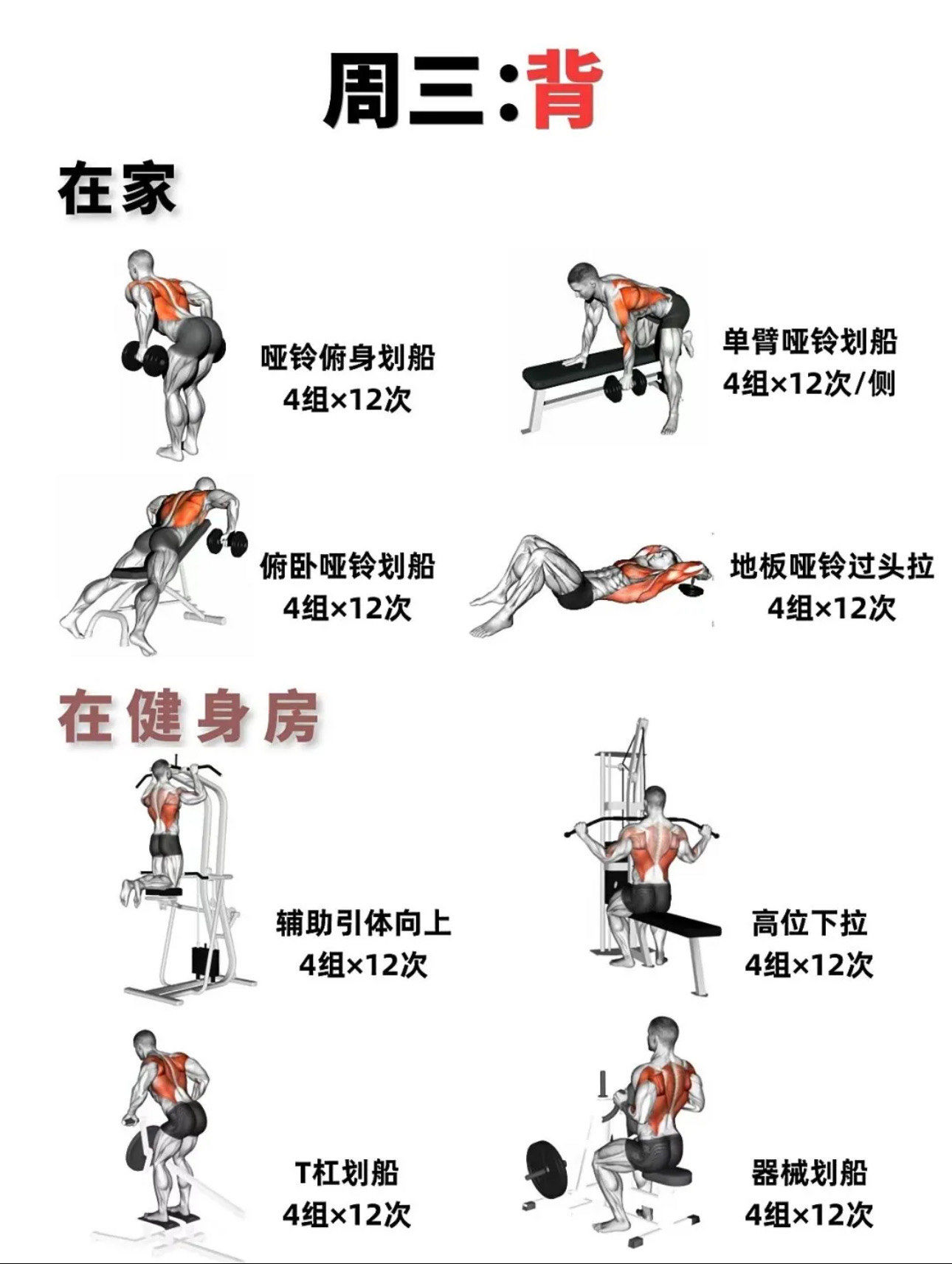 周三:背

在家

哑铃俯身划船
4组×12次

单臂哑铃划船
4组×12次/侧

俯卧哑铃划船
4组×12次

地板哑铃过头拉
4组×12次

在健身房

辅助引体向上
4组×12次

高位下拉
4组×12次

T杠划船
4组×12次

器械划船
4组×12次