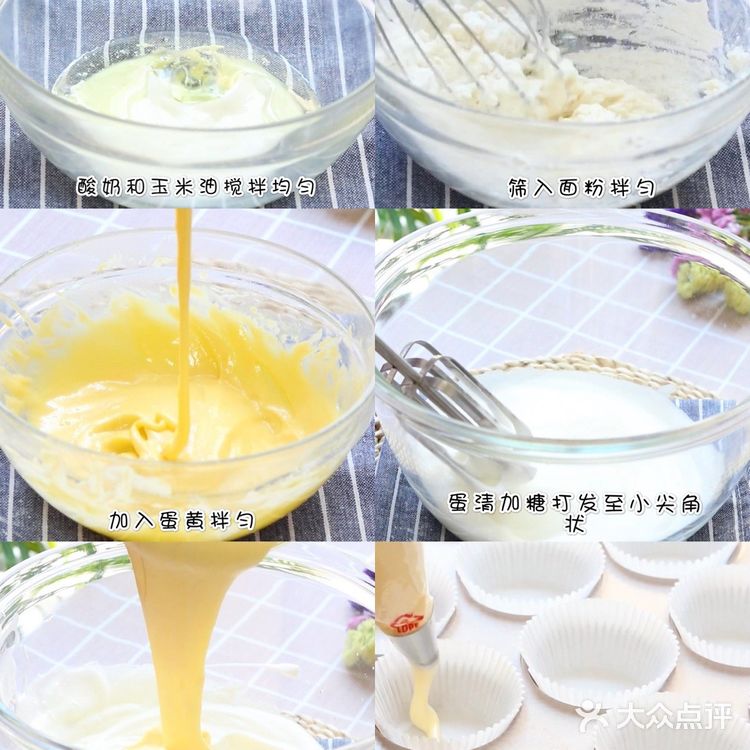 酸奶和玉米油搅拌均匀

筛入面粉拌匀

加入蛋黄拌匀

蛋清加糖打发至小尖角状

大众点评