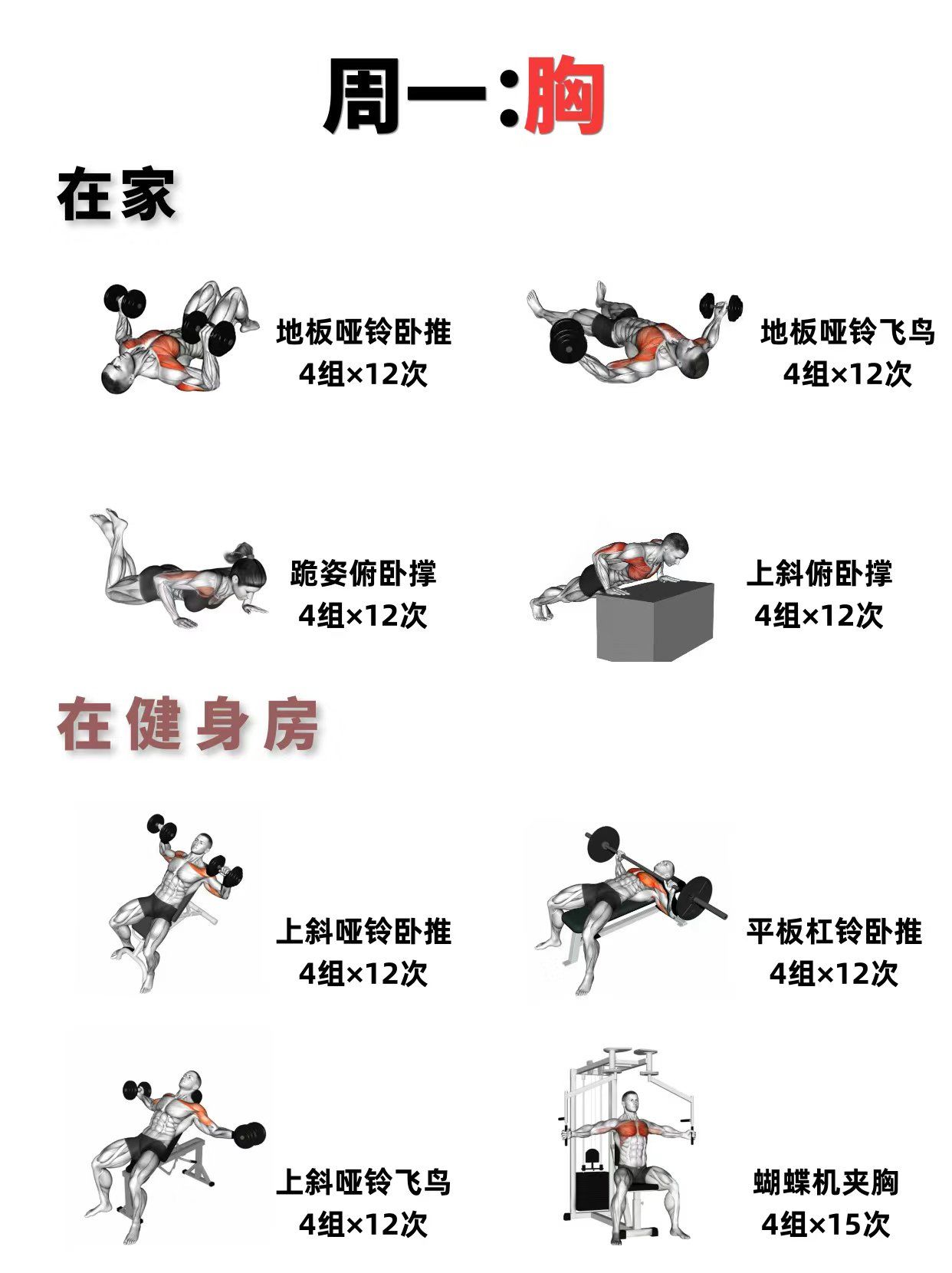 周一：胸

在家

地板哑铃卧推
4组×12次

地板哑铃飞鸟
4组×12次

跪姿俯卧撑
4组×12次

上斜俯卧撑
4组×12次

在健身房

上斜哑铃卧推
4组×12次

平板杠铃卧推
4组×12次

上斜哑铃飞鸟
4组×12次

蝴蝶机夹胸
4组×15次