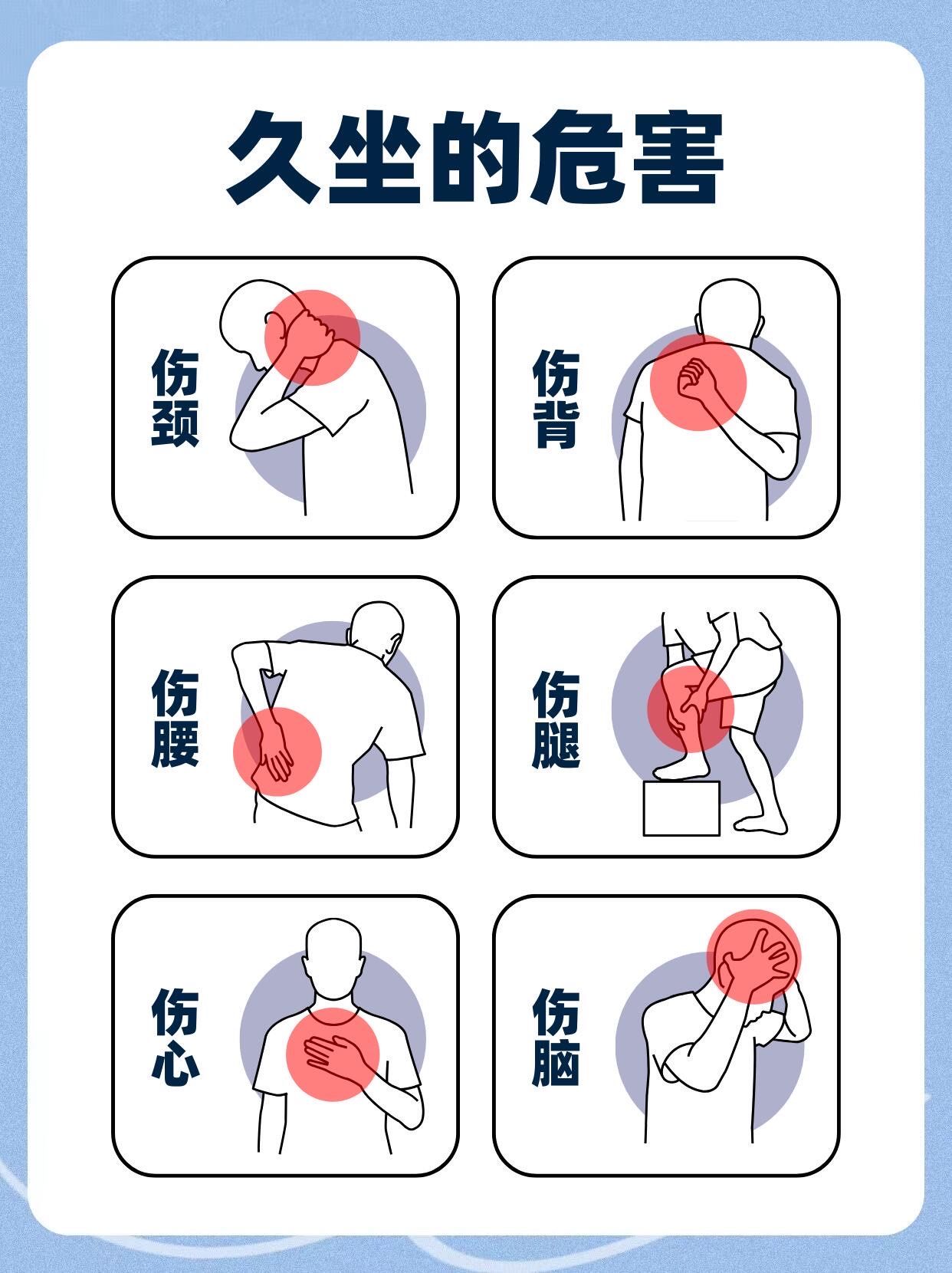 久坐的危害

伤颈

伤背

伤腰

伤腿

伤心

伤脑