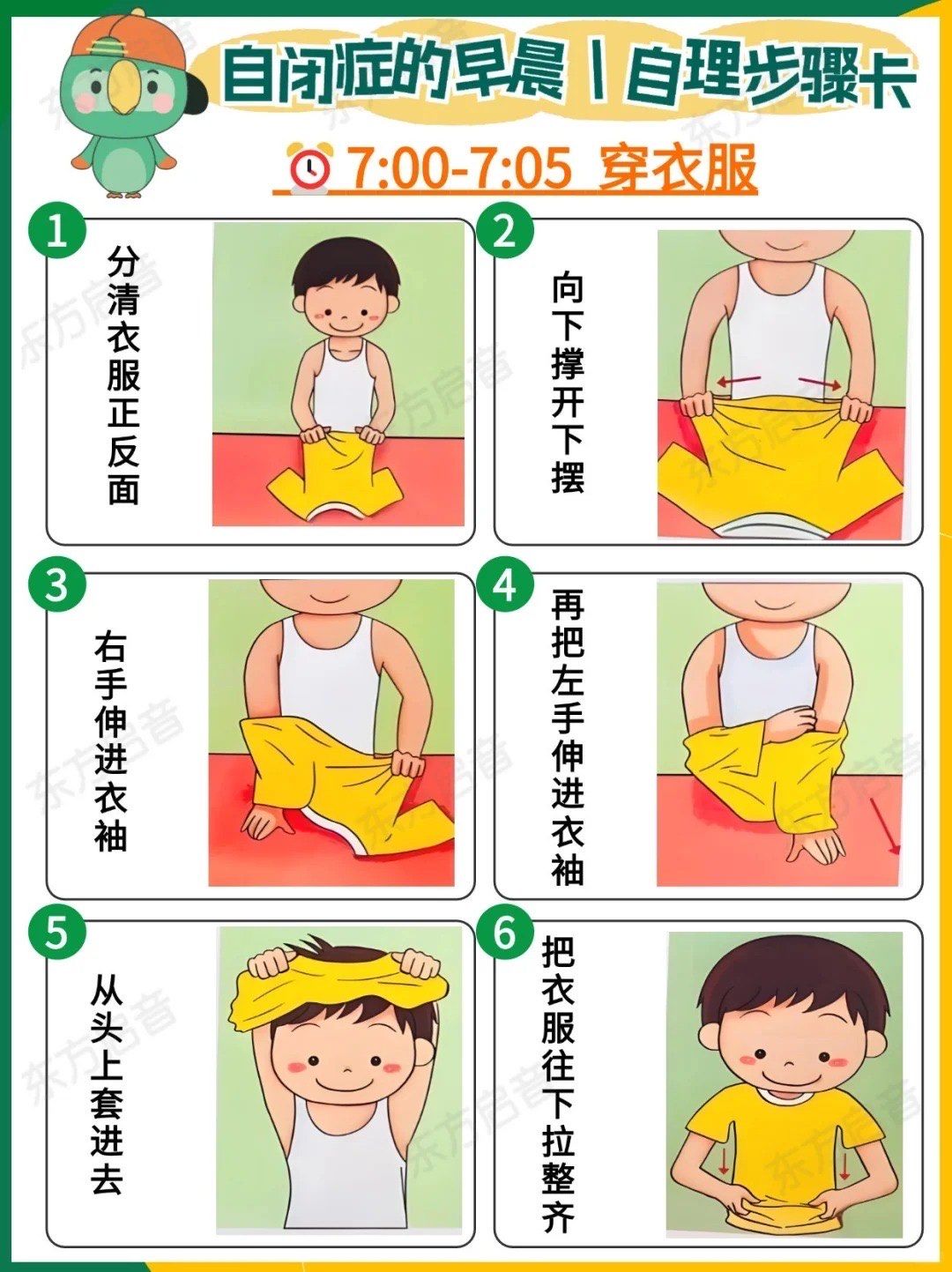 自闭症的早晨丨自理步骤卡

7:00-7:05 穿衣服

1
分清衣服正反面

2
向下撑开下摆

3
右手伸进衣袖

4
再把左手伸进衣袖

5
从头上套进去

6
把衣服往下拉整齐

东方启音