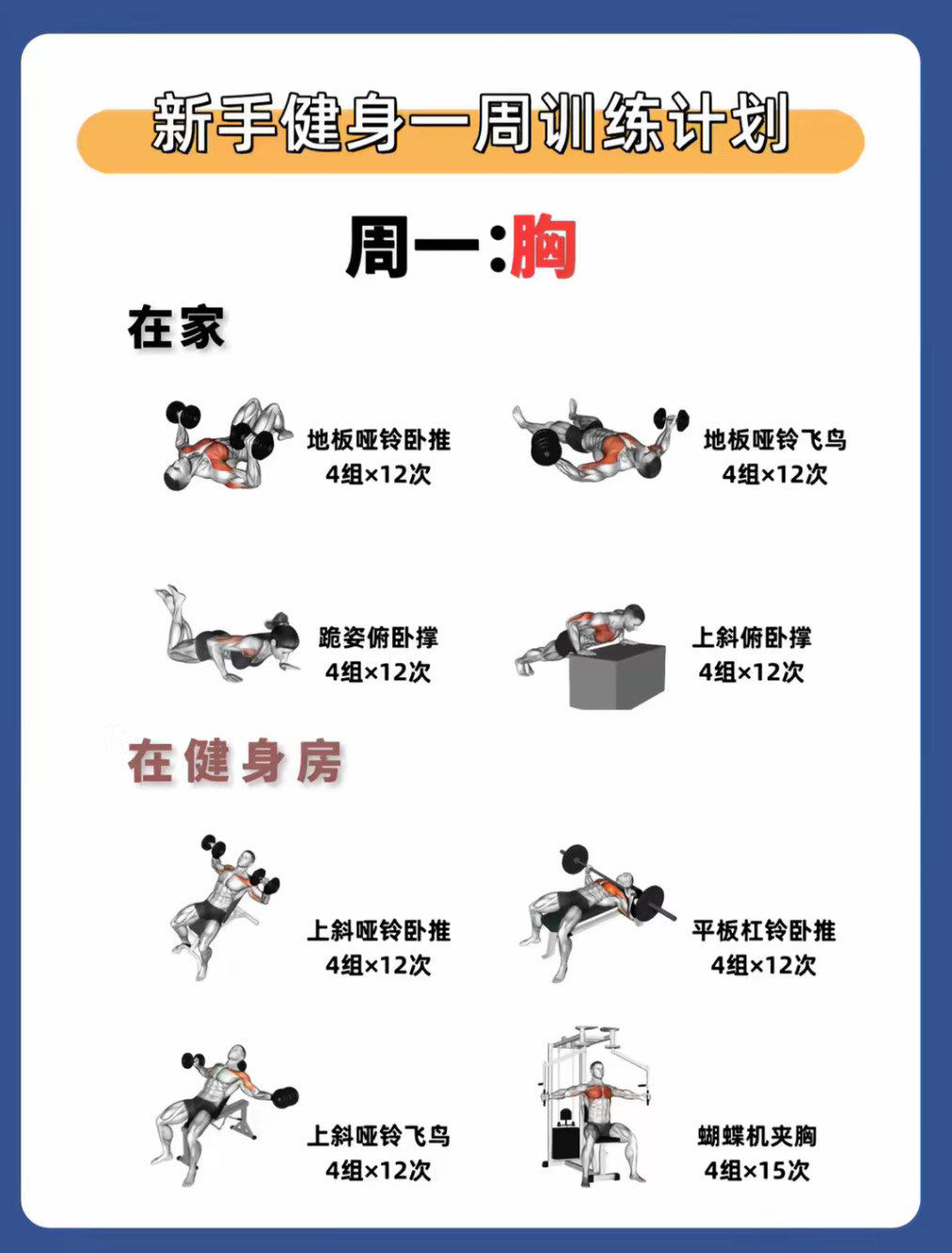 新手健身一周训练计划

周一:胸

在家

地板哑铃卧推
4组×12次

地板哑铃飞鸟
4组×12次

跪姿俯卧撑
4组×12次

上斜俯卧撑
4组×12次

在健身房

上斜哑铃卧推
4组×12次

平板杠铃卧推
4组×12次

上斜哑铃飞鸟
4组×12次

蝴蝶机夹胸
4组×15次