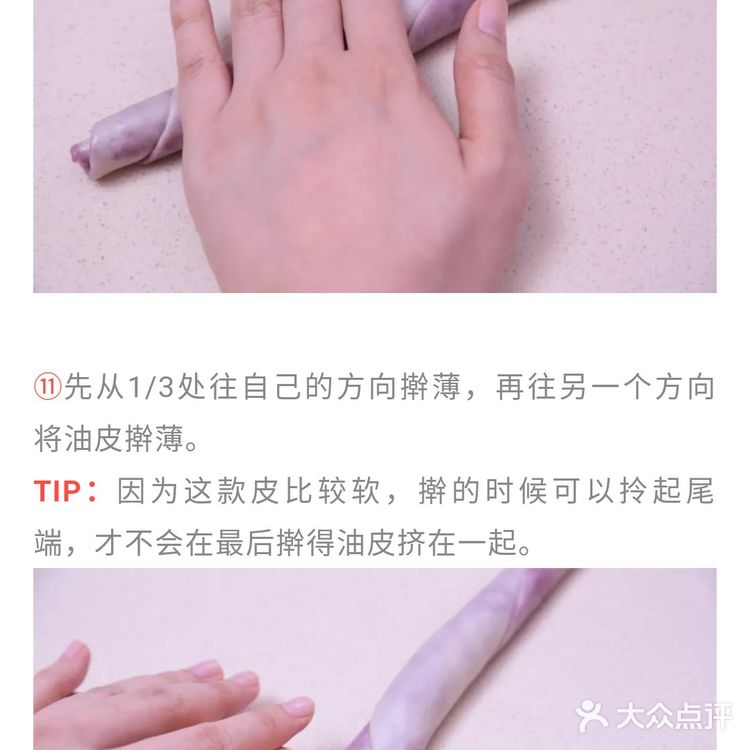 ⑪先从1/3处往自己的方向擀薄，再往另一个方向将油皮擀薄。

TIP：因为这款皮比较软，擀的时候可以拎起尾端，才不会在最后擀得油皮挤在一起。

大众点评