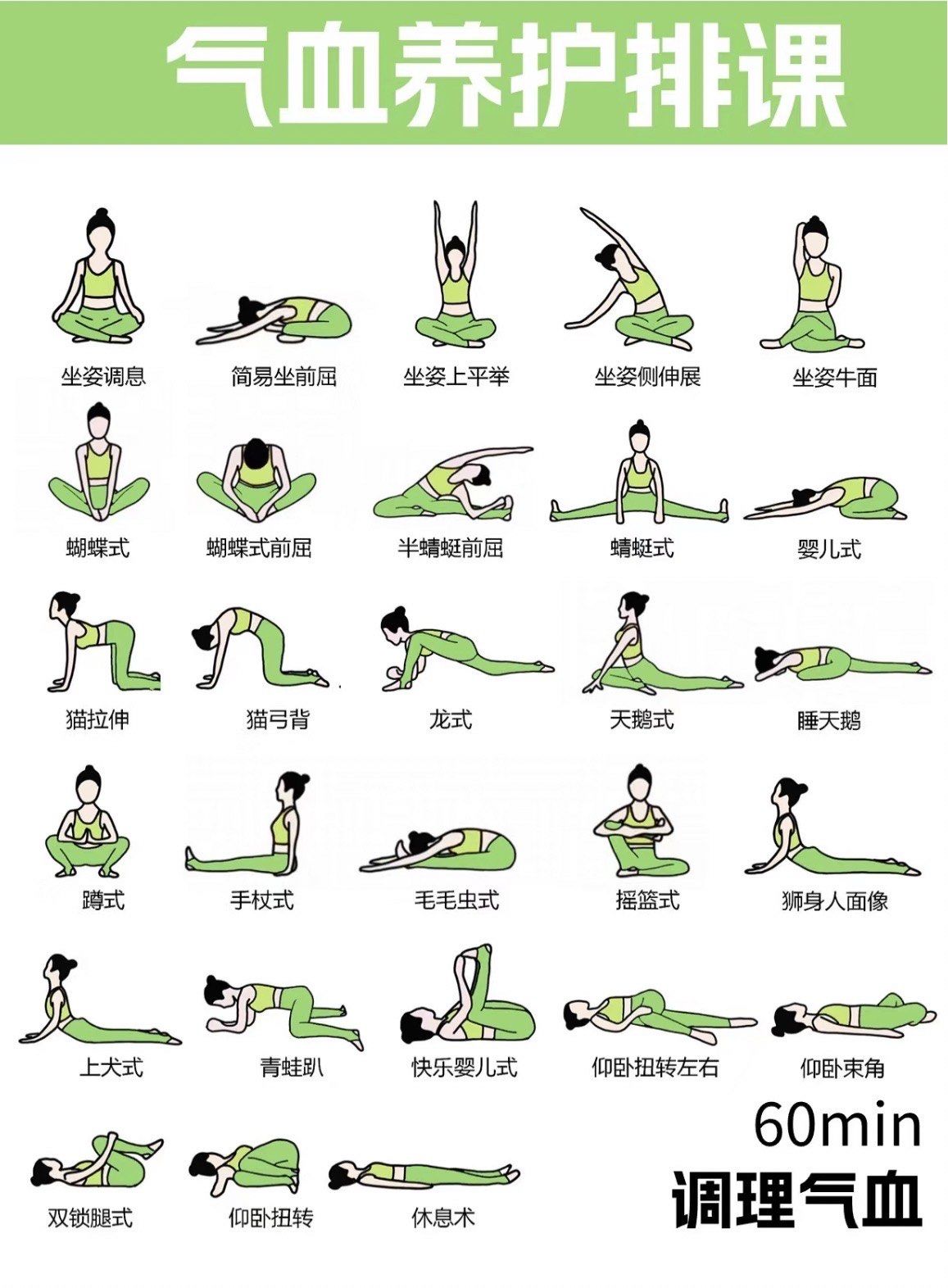 气血养护排课

坐姿调息 简易坐前屈 坐姿上平举 坐姿侧伸展 坐姿牛面

蝴蝶式 蝴蝶式前屈 半蜻蜓前屈 蜻蜓式 婴儿式

猫拉伸 猫弓背 龙式 天鹅式 睡天鹅

蹲式 手杖式 毛毛虫式 摇篮式 狮身人面像

上犬式 青蛙趴 快乐婴儿式 仰卧扭转左右 仰卧束角

双锁腿式 仰卧扭转 休息术

60min
调理气血