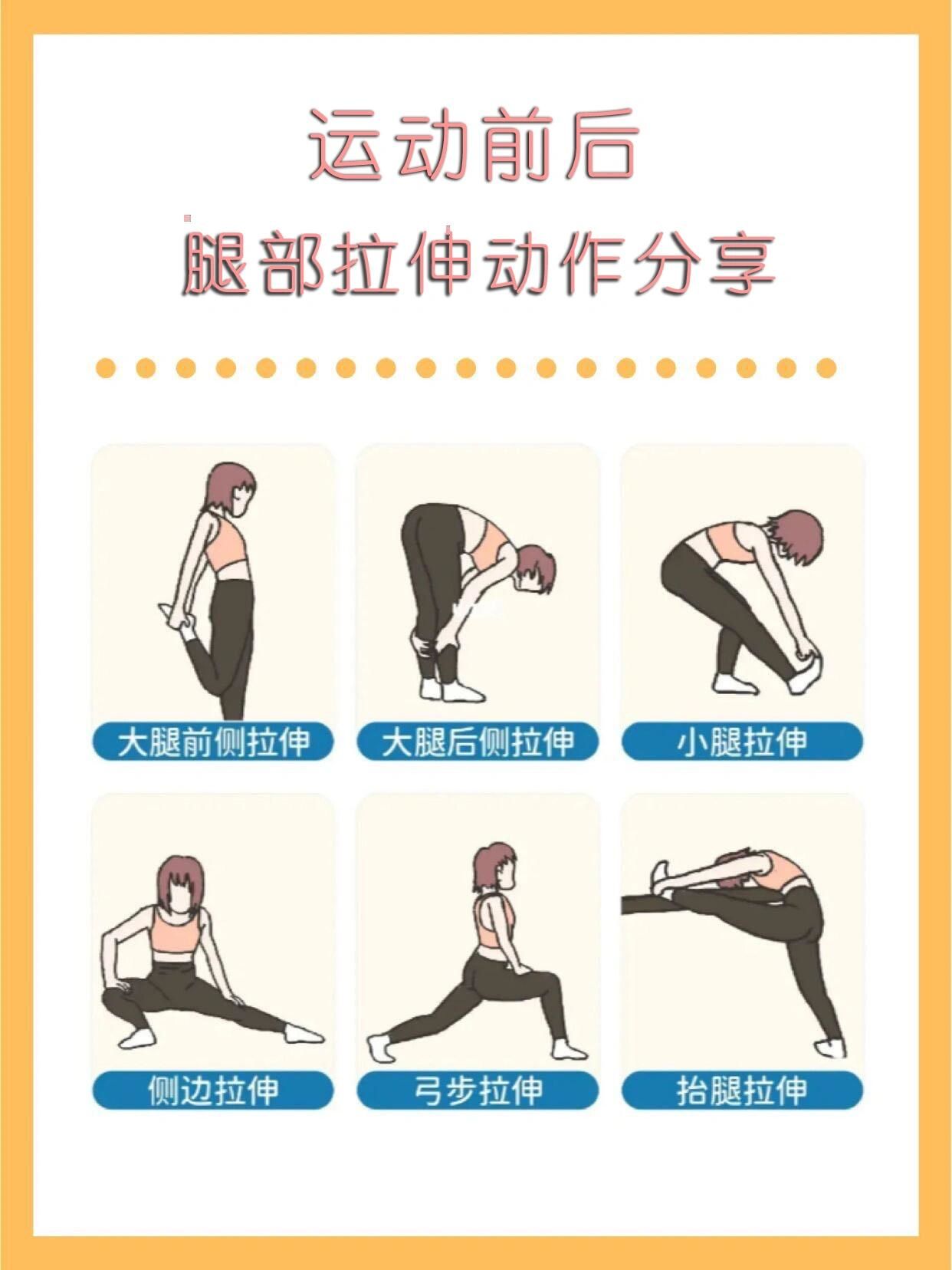 运动前后
腿部拉伸动作分享

大腿前侧拉伸

大腿后侧拉伸

小腿拉伸

侧边拉伸

弓步拉伸

抬腿拉伸