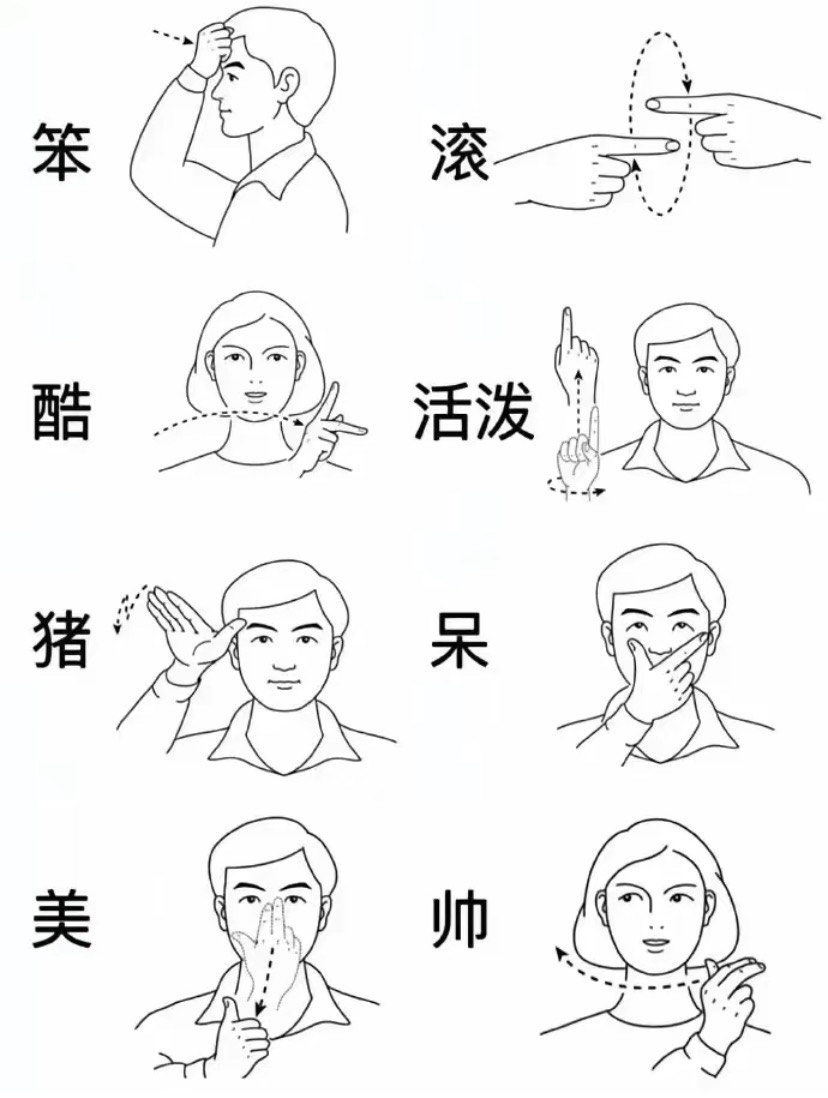 笨

滚

酷

活泼

猪

呆

美

帅