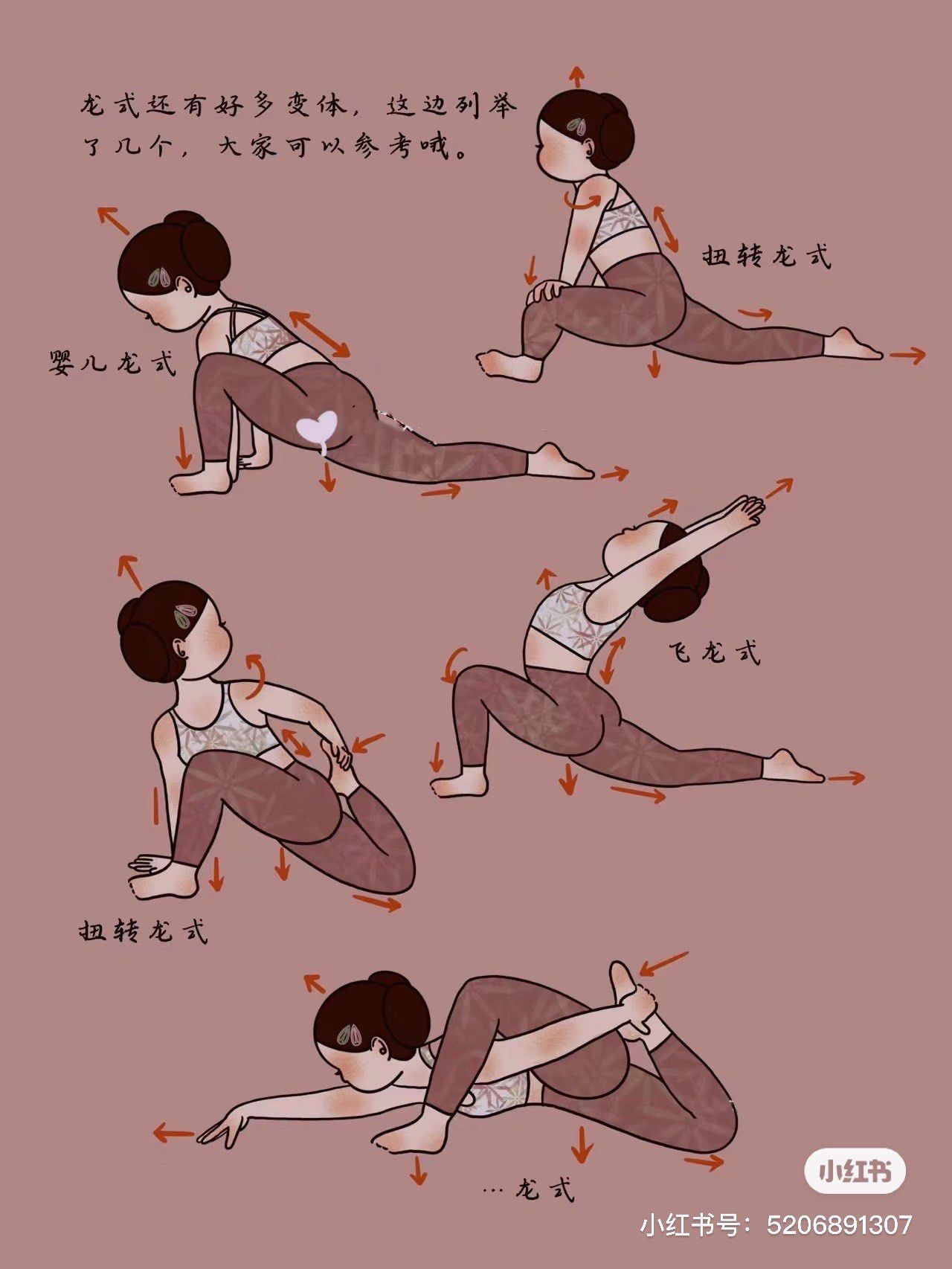 龙式还有好多变体，这边列举了几个，大家可以参考哦。

扭转龙式

婴儿龙式

飞龙式

扭转龙式

…龙式

小红书

小红书号：5206891307