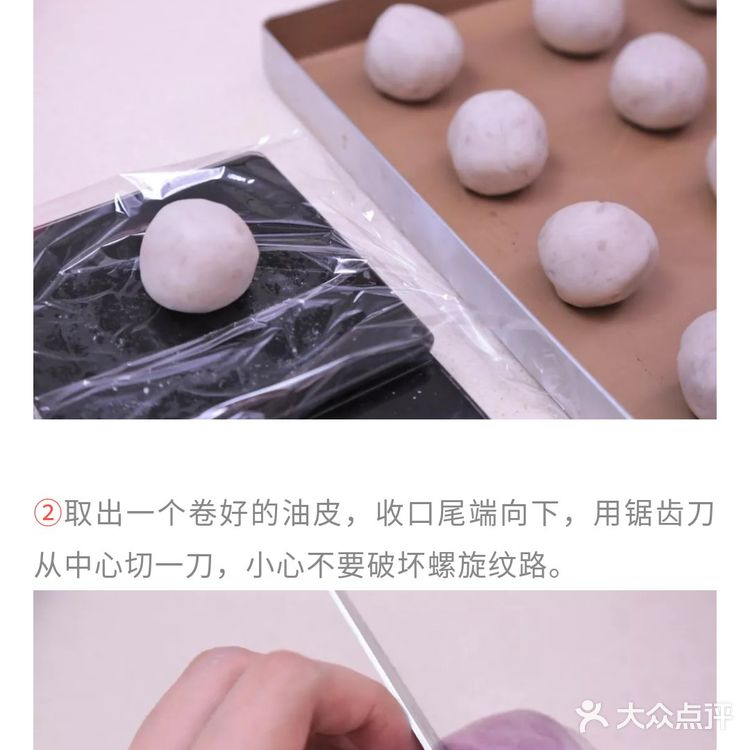 ②取出一个卷好的油皮，收口尾端向下，用锯齿刀从中心切一刀，小心不要破坏螺旋纹路。

大众点评