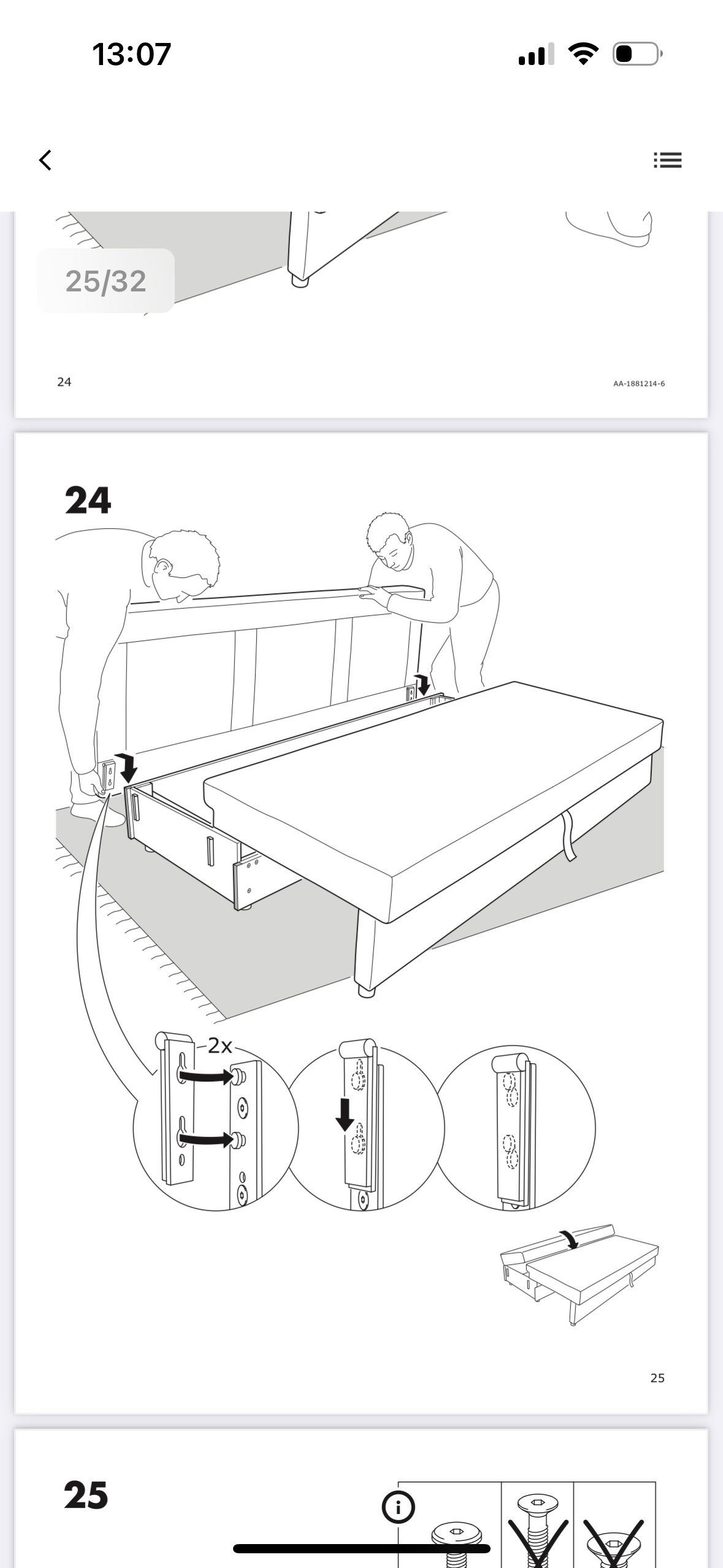 13:07

25/32

24

AA-1881214-6

24

2x

25

25